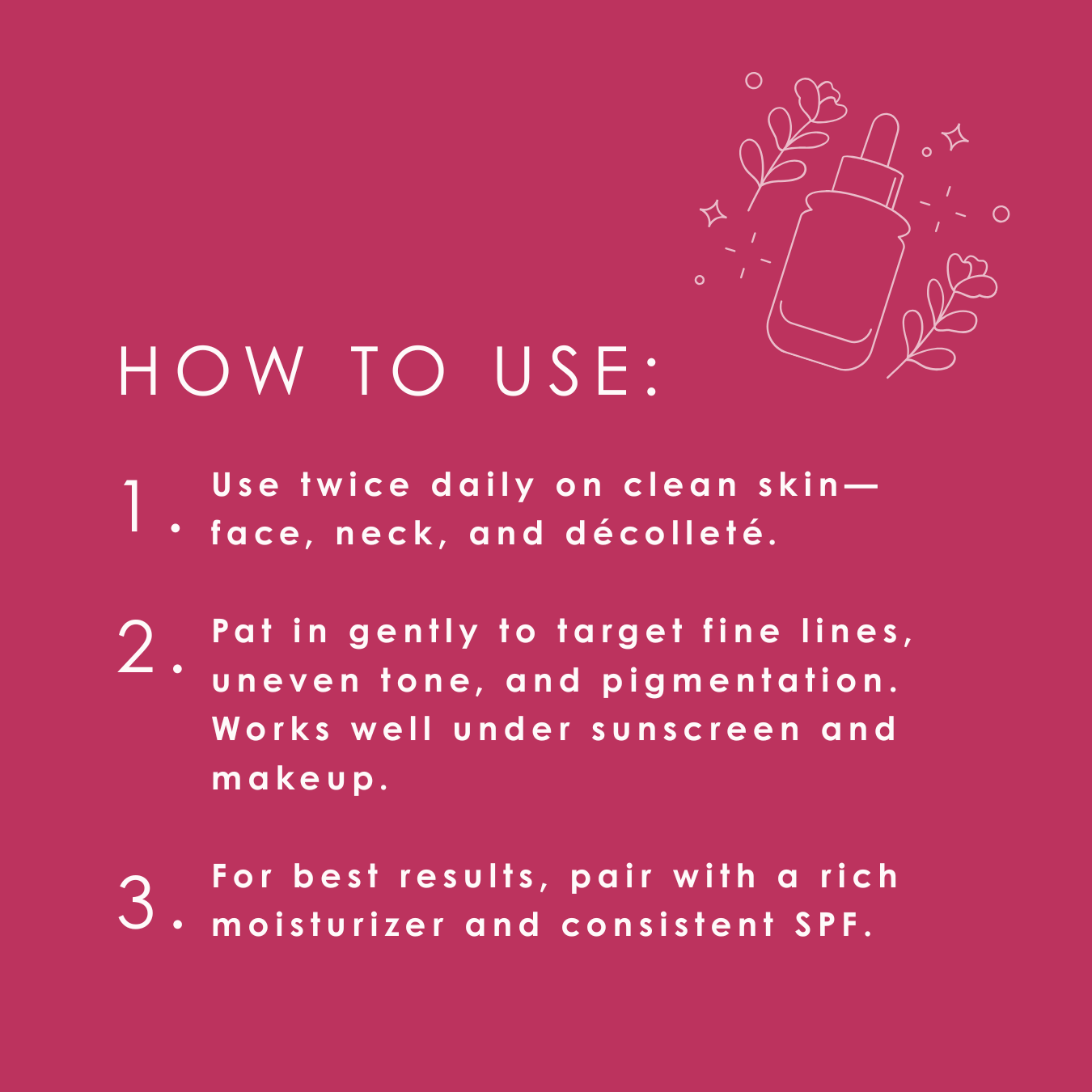 HOW TO USE:

1. Use twice daily on clean skin—face, neck, and décolleté.

2. Pat in gently to target fine lines, uneven tone, and pigmentation. Works well under sunscreen and makeup.

3. For best results, pair with a rich moisturizer and consistent SPF.