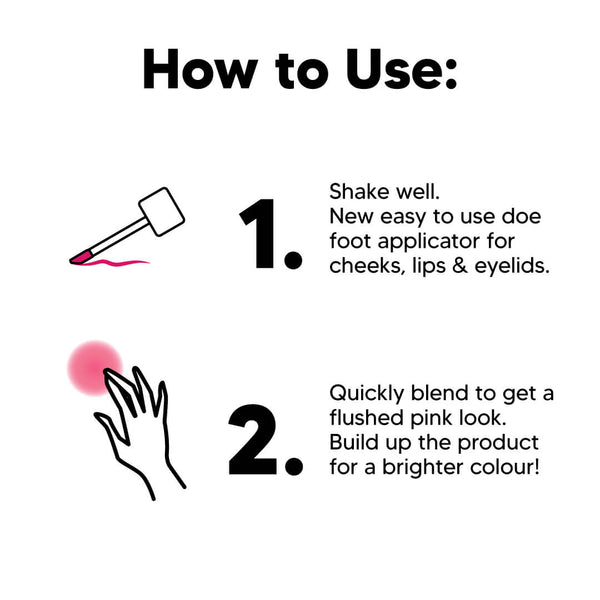 How to Use:

1. Shake well.
New easy to use doe foot applicator for cheeks, lips & eyelids.

2. Quickly blend to get a flushed pink look.
Build up the product for a brighter colour!